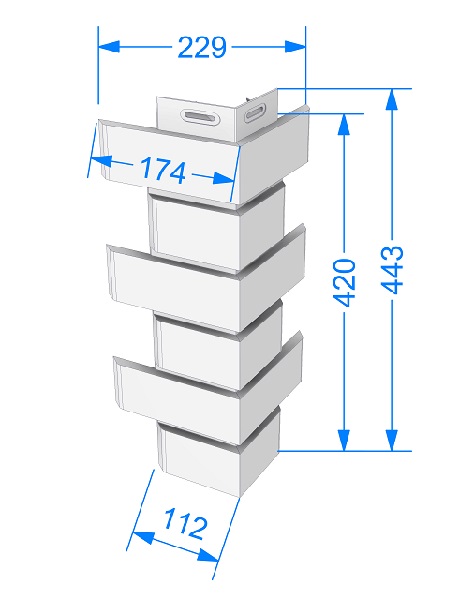 229
174
420
443
112